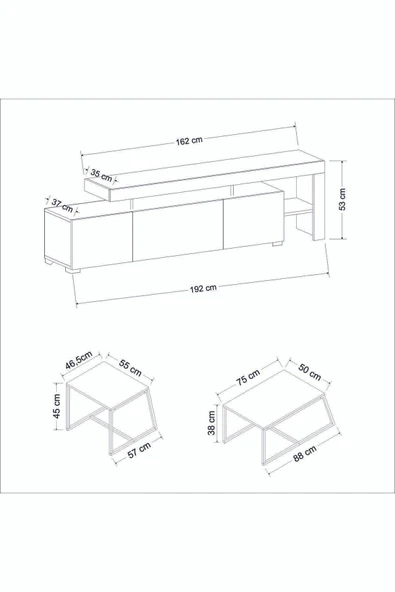 162 cm
35 cm
37 cm
53 cm
192 cm
46,5cm
55 cm
45 cm
57 cm
75 cm
50 cm
38 cm
88 cm