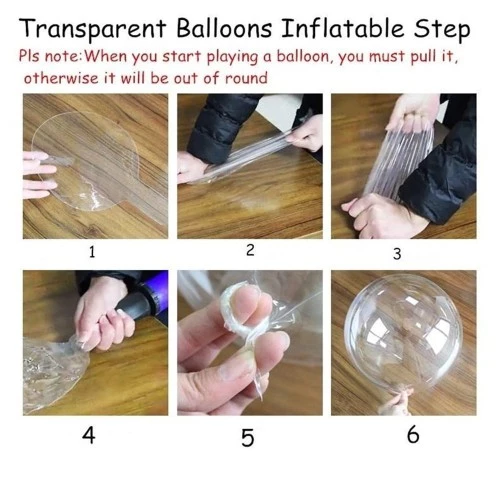 Transparent Balloons Inflatable Step

Pls note:When you start playing a balloon, you must pull it, otherwise it will be out of round

1

2

3

4

5

6