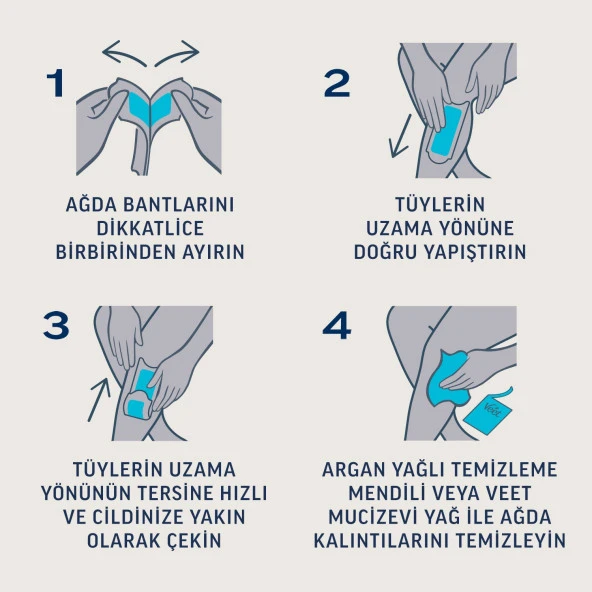 1

AĞDA BANTLARINI DİKKATLİCE BİRBİRİNDEN AYIRIN

2

TÜYLERİN UZAMA YÖNÜNE DOĞRU YAPIŞTIRIN

3

TÜYLERİN UZAMA YÖNÜNÜN TERSİNE HIZLI VE CİLDİNİZE YAKIN OLARAK ÇEKİN

4

Veet

ARGAN YAĞLI TEMİZLEME MENDİLİ VEYA VEET MUCİZEVİ YAĞ İLE AĞDA KALINTILARINI TEMİZLEYİN