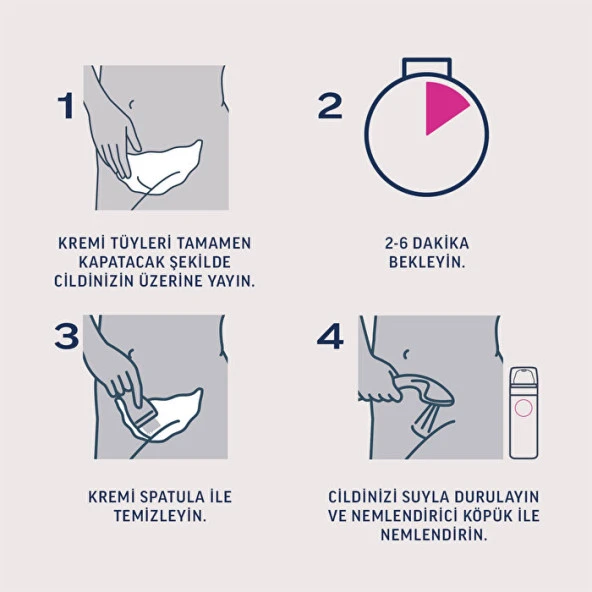 1

KREMİ TÜYLERİ TAMAMEN KAPATACAK ŞEKİLDE CİLDİNİZİN ÜZERİNE YAYIN.

2

2-6 DAKİKA BEKLEYİN.

3

KREMİ SPATULA İLE TEMİZLEYİN.

4

CİLDİNİZİ SUYLA DURULAYIN VE NEMLENDİRİCİ KÖPÜK İLE NEMLENDİRİN.