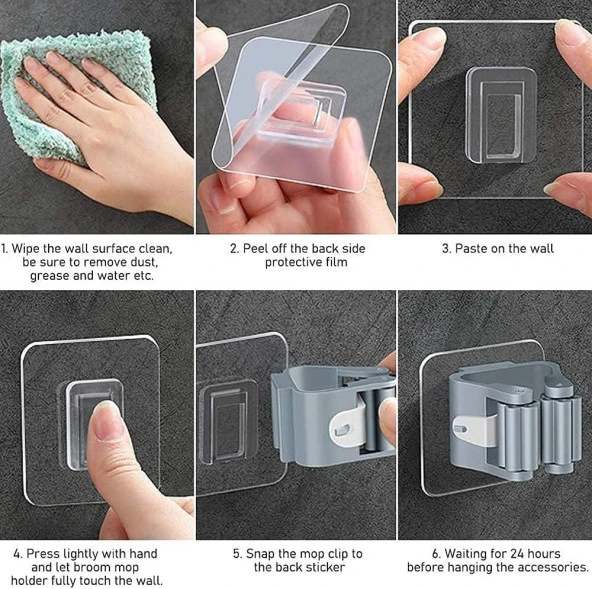 1. Wipe the wall surface clean, be sure to remove dust, grease and water etc.

2. Peel off the back side protective film

3. Paste on the wall

4. Press lightly with hand and let broom mop holder fully touch the wall.

5. Snap the mop clip to the back sticker

6. Waiting for 24 hours before hanging the accessories.