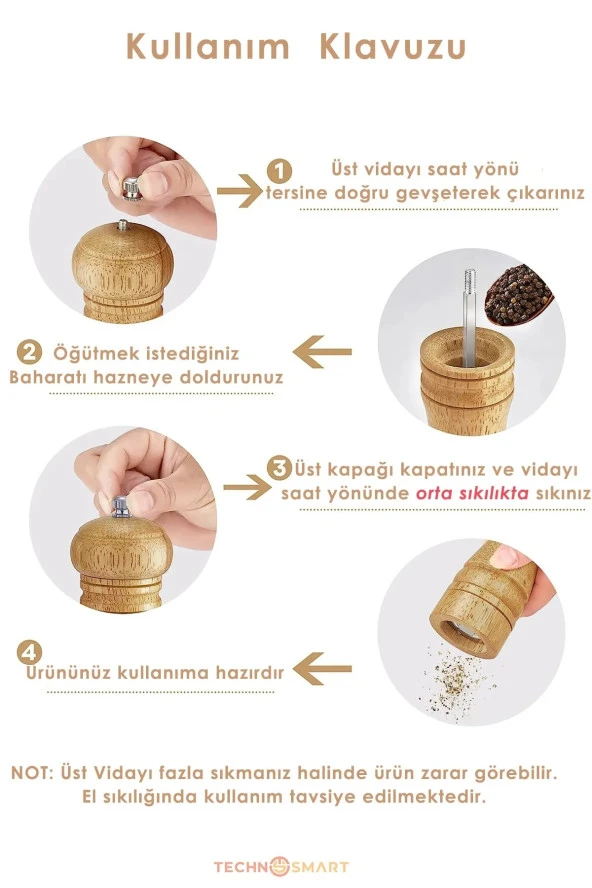 Kullanım Klavuzu

1 Üst vidayı saat yönü tersine doğru gevşeterek çıkarınız

2 Öğütmek istediğiniz Baharatı hazneye doldurunuz

3 Üst kapağı kapatınız ve vidayı saat yönünde orta sıkılıkta sıkınız

4 Ürününüz kullanıma hazırdır

NOT: Üst Vidayı fazla sıkmanız halinde ürün zarar görebilir. El sıkılığında kullanım tavsiye edilmektedir.

TECHNOSMART