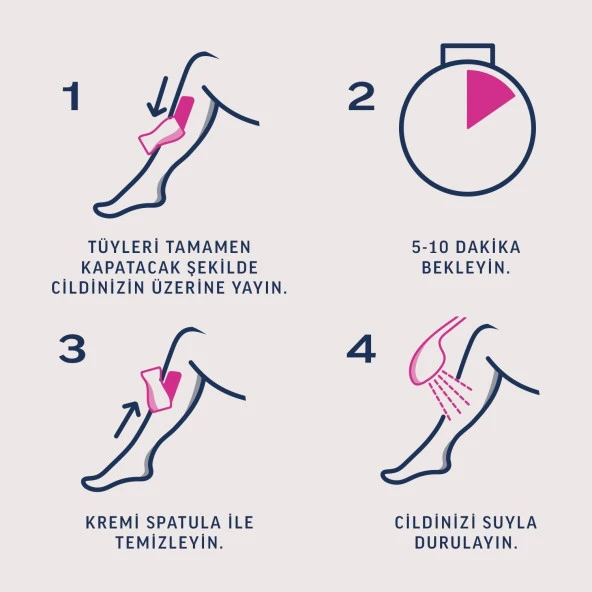 1

TÜYLERİ TAMAMEN KAPATACAK ŞEKİLDE CİLDİNİZİN ÜZERİNE YAYIN.

2

5-10 DAKİKA BEKLEYİN.

3

KREMİ SPATULA İLE TEMİZLEYİN.

4

CİLDİNİZİ SUYLA DURULAYIN.