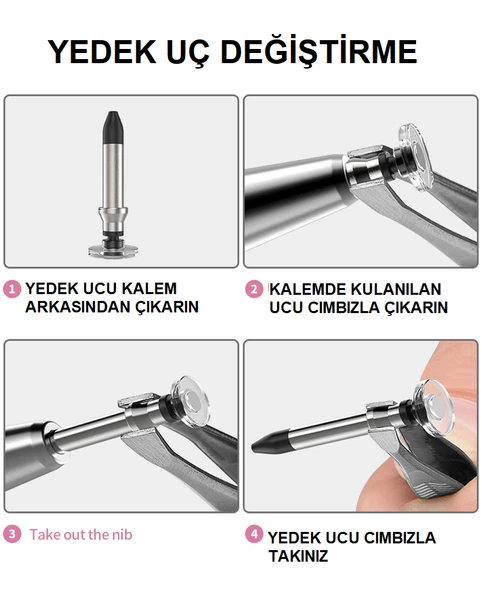 YEDEK UÇ DEĞİŞTİRME

1 YEDEK UCU KALEM ARKASINDAN ÇIKARIN

2 KALEMDE KULANILAN UCU CIMBIZLA ÇIKARIN

3 Take out the nib

4 YEDEK UCU CIMBIZLA TAKINIZ