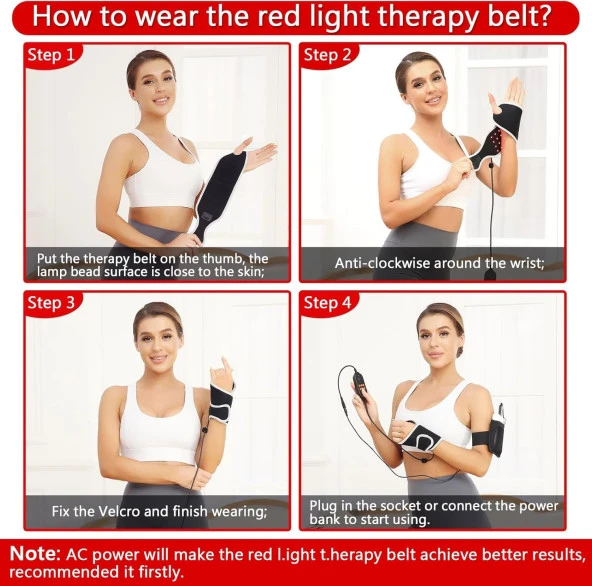 How to wear the red light therapy belt?

Step 1

Put the therapy belt on the thumb, the lamp bead surface is close to the skin;

Step 2

Anti-clockwise around the wrist;

Step 3

Fix the Velcro and finish wearing;

Step 4

Plug in the socket or connect the power bank to start using.

Note: AC power will make the red l.ight t.herapy belt achieve better results, recommended it firstly.