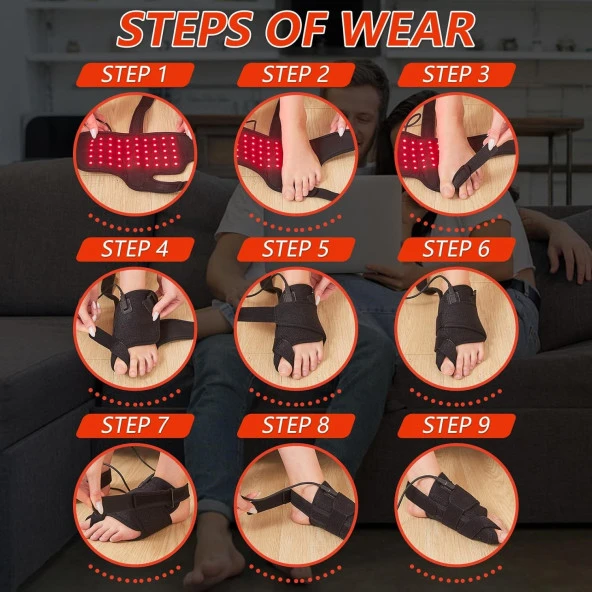 STEPS OF WEAR

STEP 1

STEP 2

STEP 3

STEP 4

STEP 5

STEP 6

STEP 7

STEP 8

STEP 9