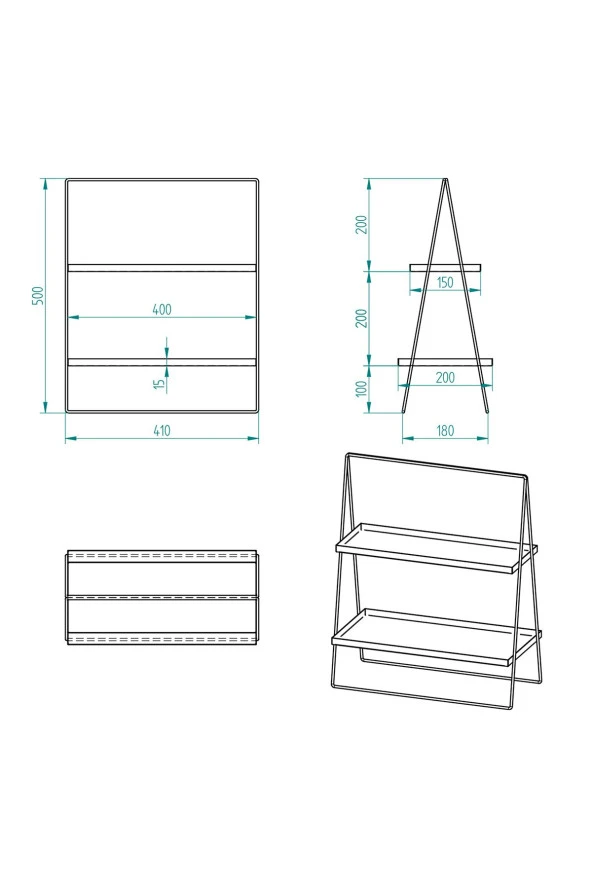 500
400
15
410
200
150
200
200
100
180