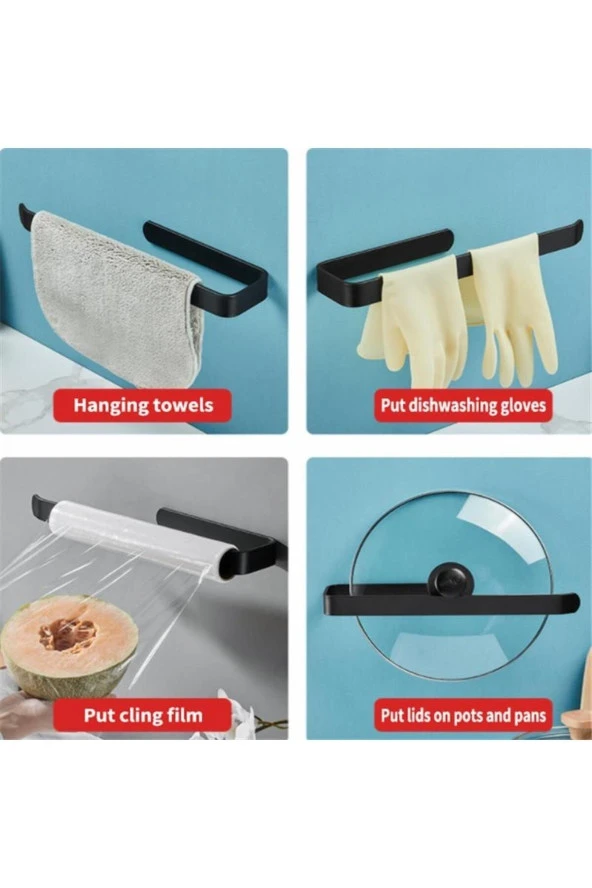 Hanging towels

Put dishwashing gloves

Put cling film

Put lids on pots and pans