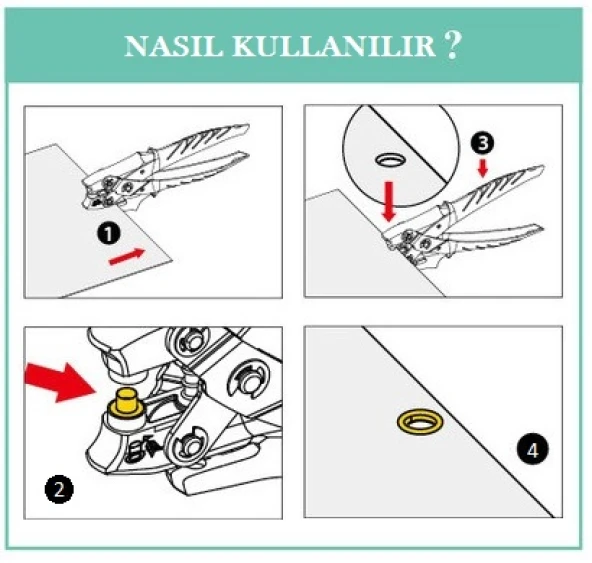 NASIL KULLANILIR ?

1

3

2

4