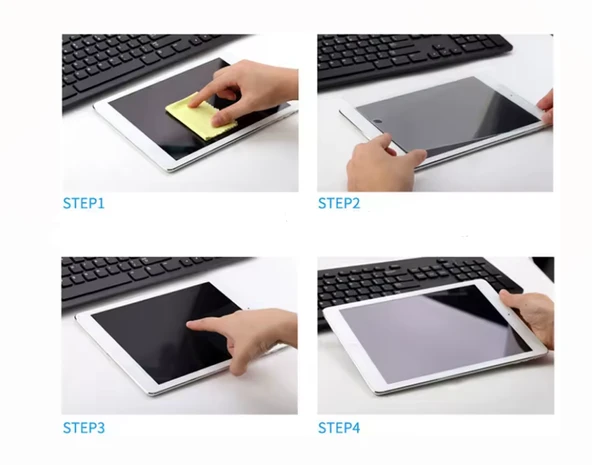 STEP1

STEP2

STEP3

STEP4