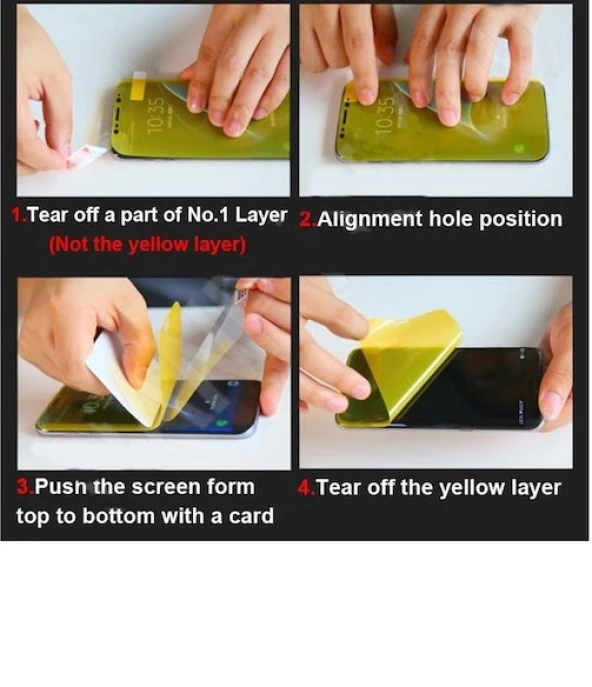 10:35

10:35

1.Tear off a part of No.1 Layer
(Not the yellow layer)

2.Alignment hole position

3.Push the screen form top to bottom with a card

4.Tear off the yellow layer