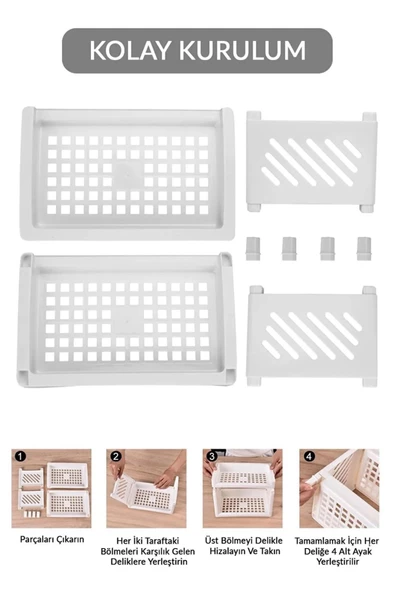 KOLAY KURULUM

1
Parçaları Çıkarın

2
Her İki Taraftaki Bölmeleri Karşılık Gelen Deliklere Yerleştirin

3
Üst Bölmeyi Delikle Hizalayın Ve Takın

4
Tamamlamak İçin Her Deliğe 4 Alt Ayak Yerleştirilir