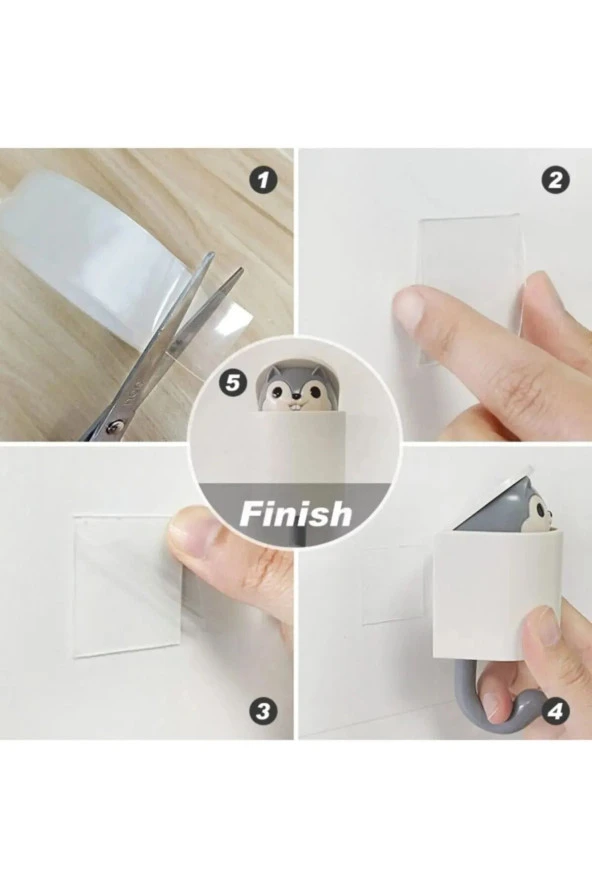 1

2

5

Finish

3

4