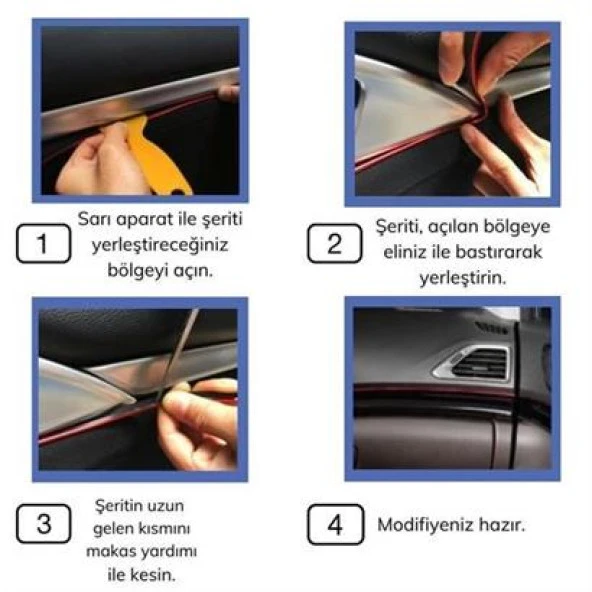 1

Sarı aparat ile şeriti yerleştireceğiniz bölgeyi açın.

2

Şeriti, açılan bölgeye eliniz ile bastırarak yerleştirin.

3

Şeritin uzun gelen kısmını makas yardımı ile kesin.

4

Modifiyeniz hazır.