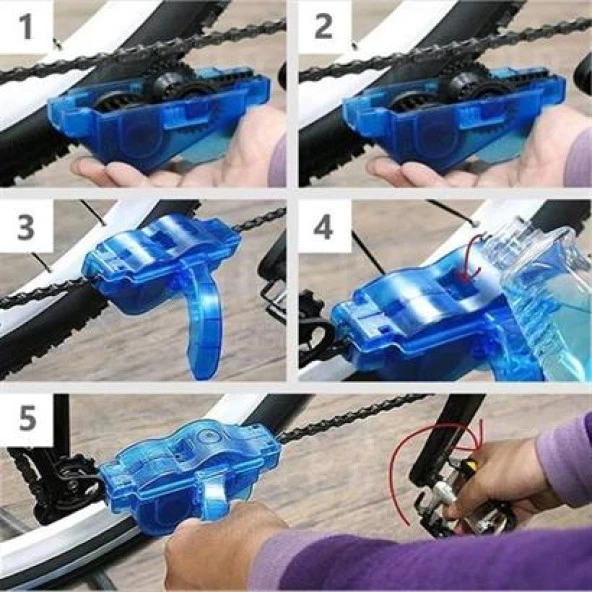 1

2

3

4

5