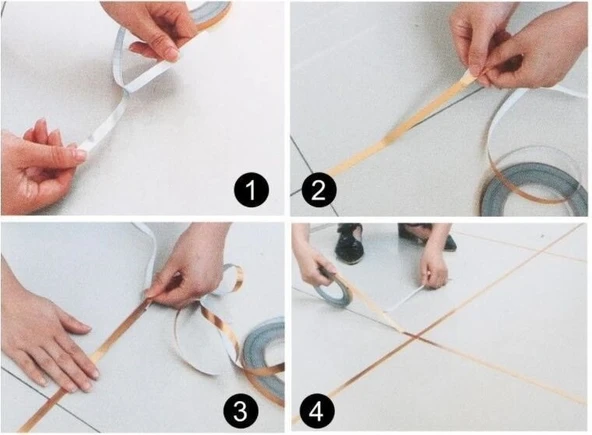 1
2
3
4