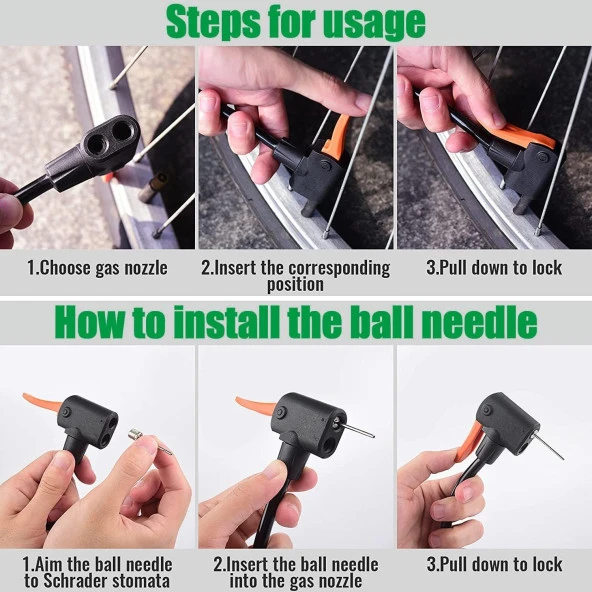 Steps for usage

1.Choose gas nozzle

2.Insert the corresponding position

3.Pull down to lock

How to install the ball needle

1.Aim the ball needle to Schrader stomata

2.Insert the ball needle into the gas nozzle

3.Pull down to lock