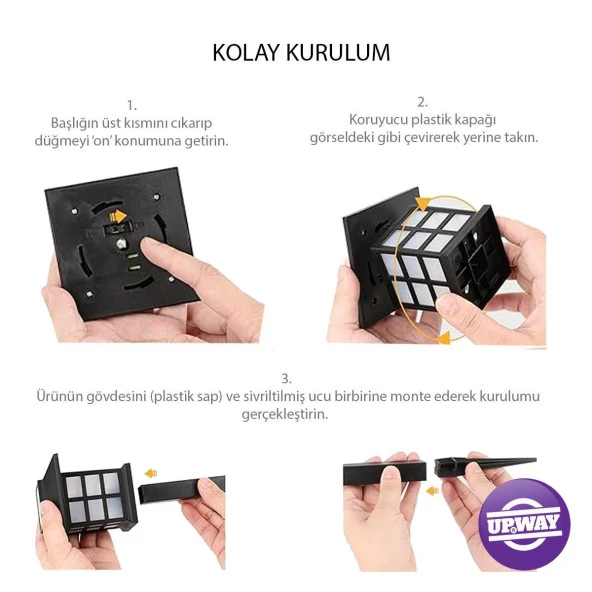 KOLAY KURULUM

1.
Başlığın üst kısmını cıkarıp düğmeyi 'on' konumuna getirin.

2.
Koruyucu plastik kapağı görseldeki gibi çevirerek yerine takın.

3.
Ürünün gövdesini (plastik sap) ve sivriltilmiş ucu birbirine monte ederek kurulumu gerçekleştirin.

UPWAY