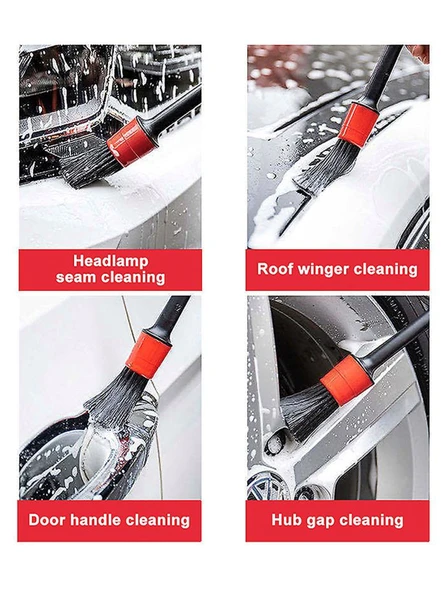 Headlamp seam cleaning

Roof winger cleaning

Door handle cleaning

Hub gap cleaning