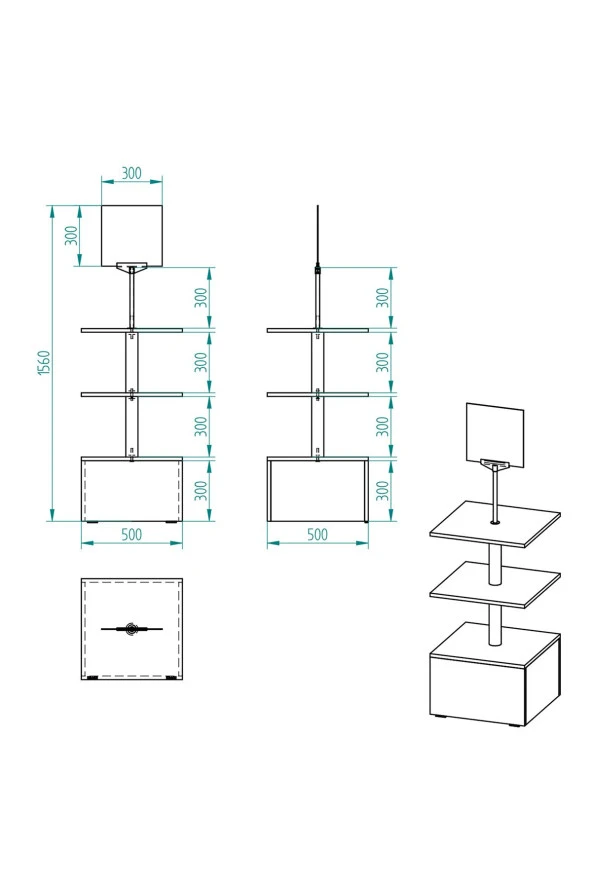 300
300
1560
300
300
300
300
500
300
300
300
300
500