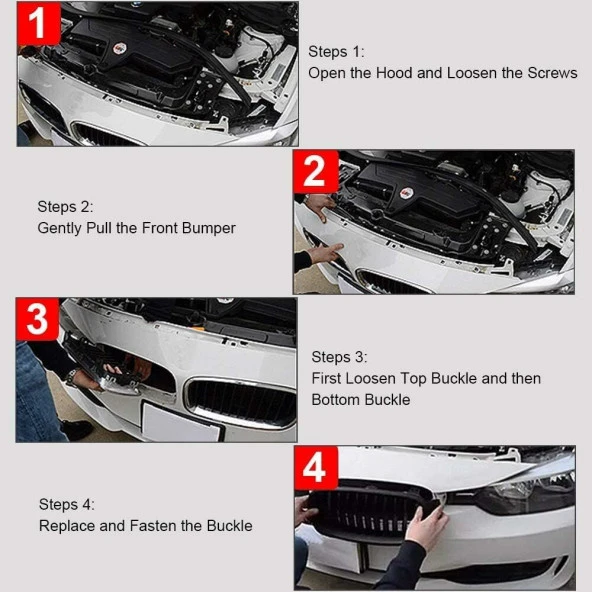 1

Steps 1:
Open the Hood and Loosen the Screws

2

Steps 2:
Gently Pull the Front Bumper

3

Steps 3:
First Loosen Top Buckle and then Bottom Buckle

4

Steps 4:
Replace and Fasten the Buckle