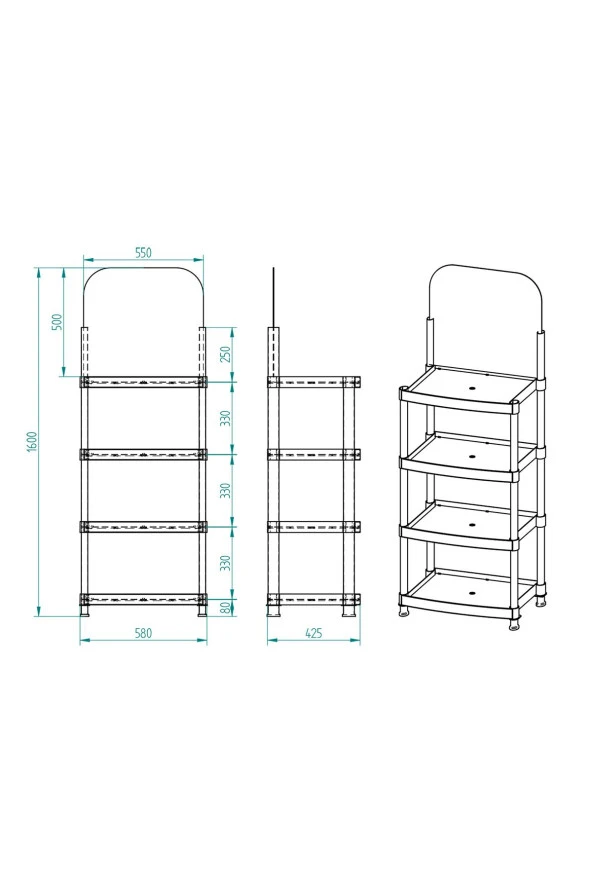 550
1600
500
250
330
330
330
80
580
425