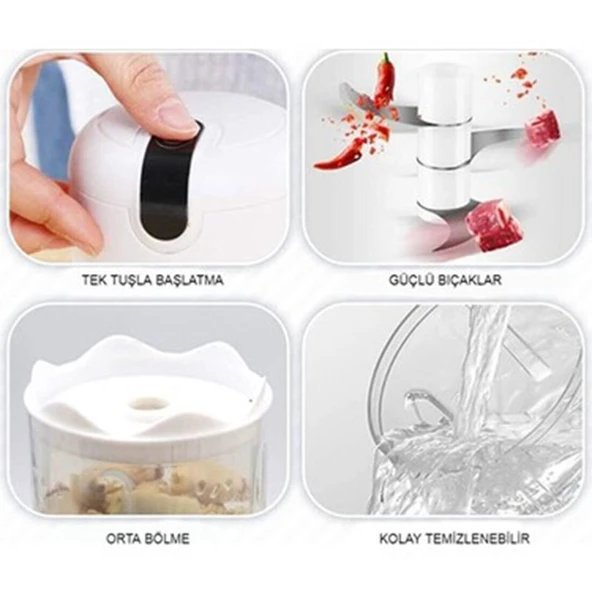 TEK TUŞLA BAŞLATMA

GÜÇLÜ BIÇAKLAR

ORTA BÖLME

KOLAY TEMİZLENEBİLİR