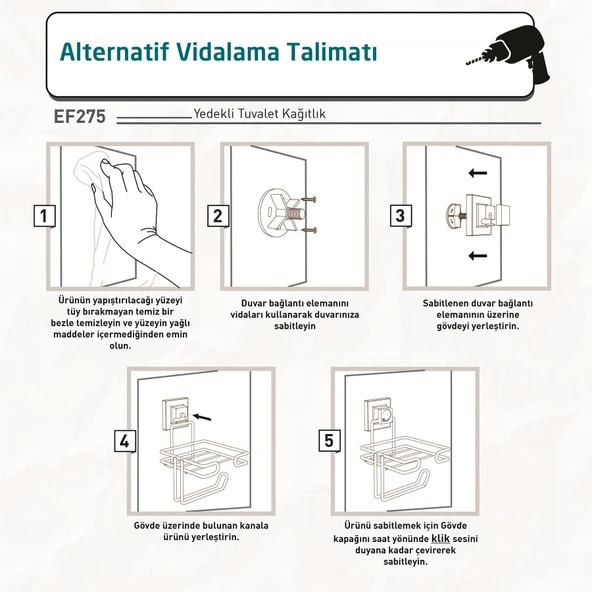 Alternatif Vidalama Talimatı

EF275 Yedekli Tuvalet Kağıtlık

1

Ürünün yapıştırılacağı yüzeyi tüy bırakmayan temiz bir bezle temizleyin ve yüzeyin yağlı maddeler içermediğinden emin olun.

2

Duvar bağlantı elemanını vidaları kullanarak duvarınıza sabitleyin

3

Sabitlenen duvar bağlantı elemanının üzerine gövdeyi yerleştirin.

4

Gövde üzerinde bulunan kanala ürünü yerleştirin.

5

Ürünü sabitlemek için Gövde kapağını saat yönünde klik sesini duyana kadar çevirerek sabitleyin.