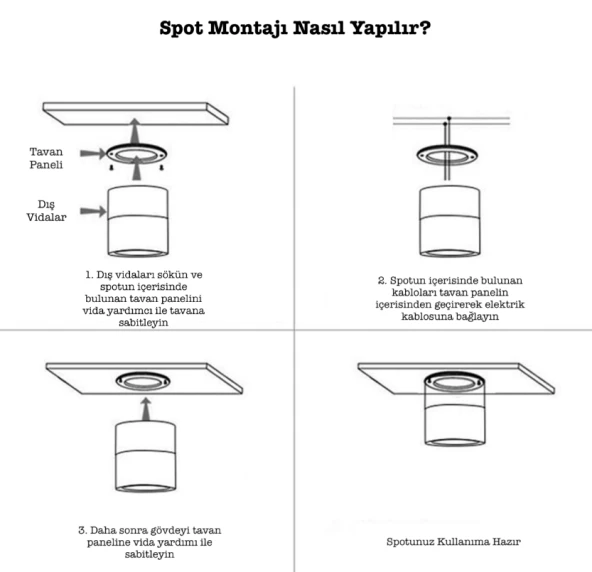 Spot Montajı Nasıl Yapılır?

Tavan Paneli

Dış Vidalar

1. Dış vidaları sökün ve spotun içerisinde bulunan tavan panelini vida yardımcı ile tavana sabitleyin

2. Spotun içerisinde bulunan kabloları tavan panelin içerisinden geçirerek elektrik kablosuna bağlayın

3. Daha sonra gövdeyi tavan paneline vida yardımı ile sabitleyin

Spotunuz Kullanıma Hazır