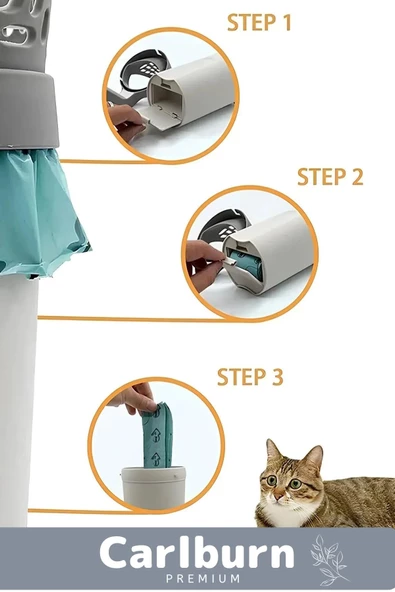 STEP 1

STEP 2

STEP 3

Carlburn
PREMIUM