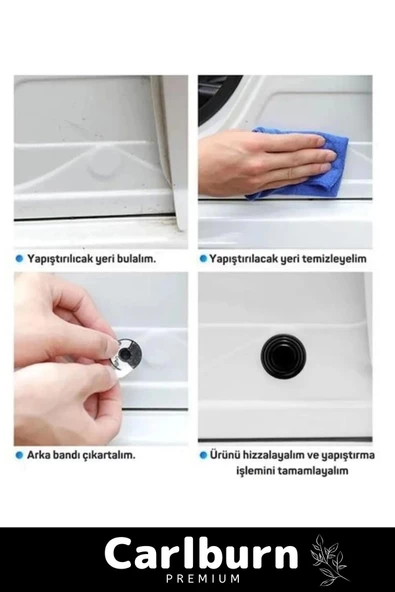 Yapıştırılıcak yeri bulalım.

Yapıştırılacak yeri temizleyelim

Arka bandı çıkartalım.

Ürünü hizzalayalım ve yapıştırma işlemini tamamlayalım

Carlburn
PREMIUM