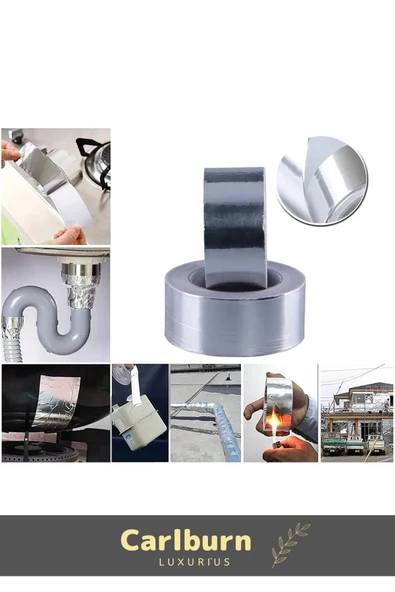 Carlburn
LUXURI'US