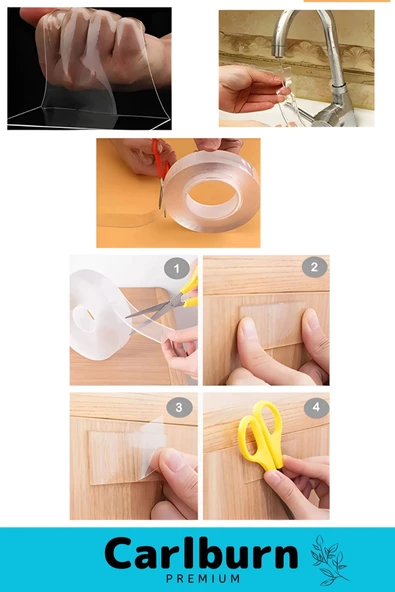 1

2

3

4

Carlburn
PREMIUM