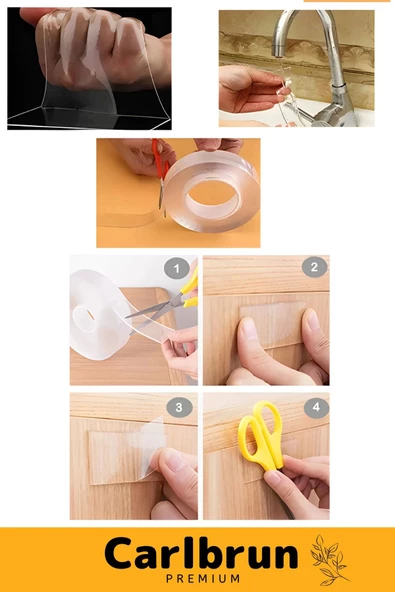 1

2

3

4

Carlbrun
PREMIUM