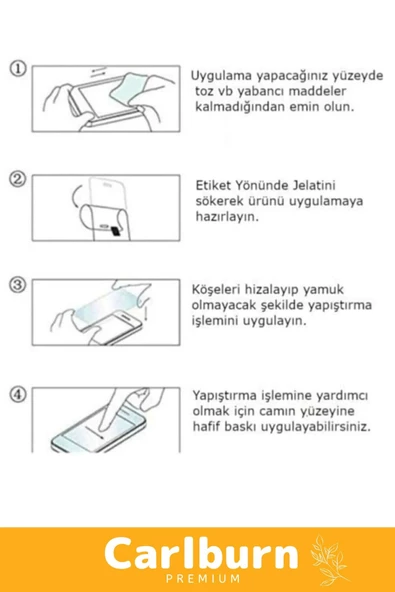 ①

Uygulama yapacağınız yüzeyde toz vb yabancı maddeler kalmadığından emin olun.

②

Etiket Yönünde Jelatini sökerek ürünü uygulamaya hazırlayın.

③

Köşeleri hizalayıp yamuk olmayacak şekilde yapıştırma işlemini uygulayın.

④

Yapıştırma işlemine yardımcı olmak için camın yüzeyine hafif baskı uygulayabilirsiniz.

Carlburn
PREMIUM