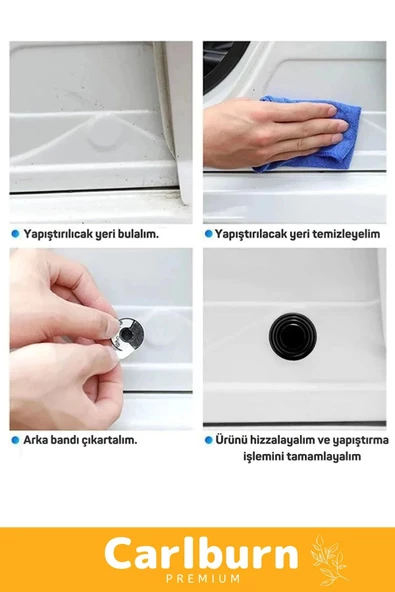 Yapıştırılıcak yeri bulalım.

Yapıştırılacak yeri temizleyelim

Arka bandı çıkartalım.

Ürünü hizzalayalım ve yapıştırma işlemini tamamlayalım

Carlburn
PREMIUM