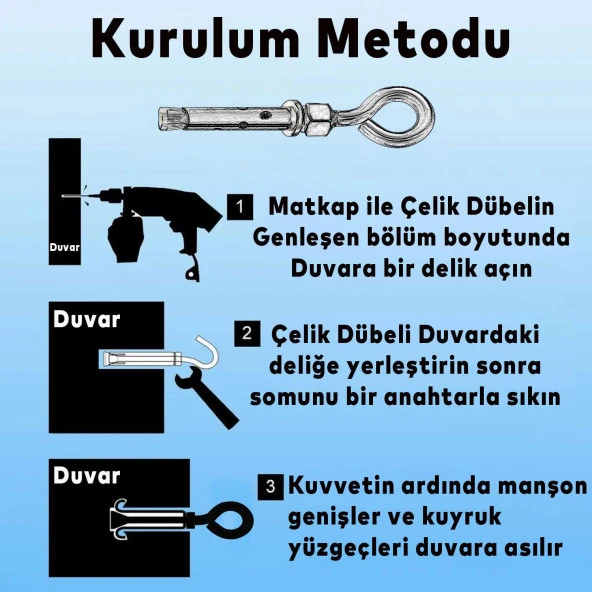 Kurulum Metodu

Duvar

1 Matkap ile Çelik Dübelin Genleşen bölüm boyutunda Duvara bir delik açın

Duvar

2 Çelik Dübeli Duvardaki deliğe yerleştirin sonra somunu bir anahtarla sıkın

Duvar

3 Kuvvetin ardında manşon genişler ve kuyruk yüzgeçleri duvara asılır