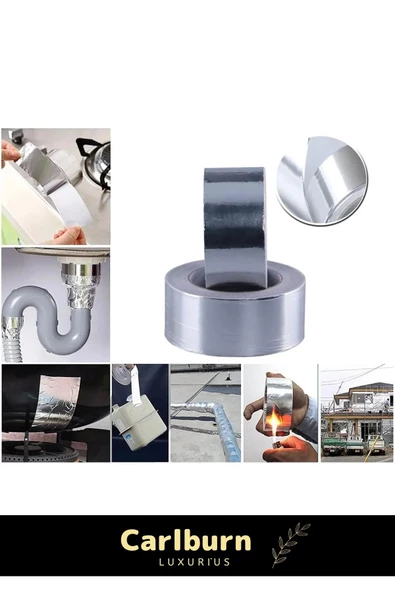 Carlburn
LUXURI'US