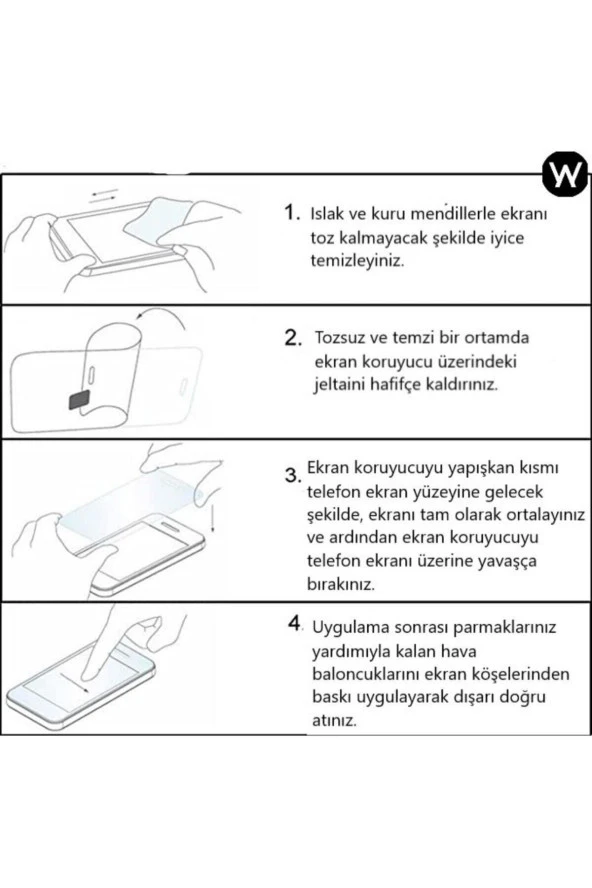 W

1. Islak ve kuru mendillerle ekranı toz kalmayacak şekilde iyice temizleyiniz.

2. Tozsuz ve temzi bir ortamda ekran koruyucu üzerindeki jeltaini hafifçe kaldırınız.

3. Ekran koruyucuyu yapışkan kısmı telefon ekran yüzeyine gelecek şekilde, ekranı tam olarak ortalayınız ve ardından ekran koruyucuyu telefon ekranı üzerine yavaşça bırakınız.

4. Uygulama sonrası parmaklarınız yardımıyla kalan hava baloncuklarını ekran köşelerinden baskı uygulayarak dışarı doğru atınız.