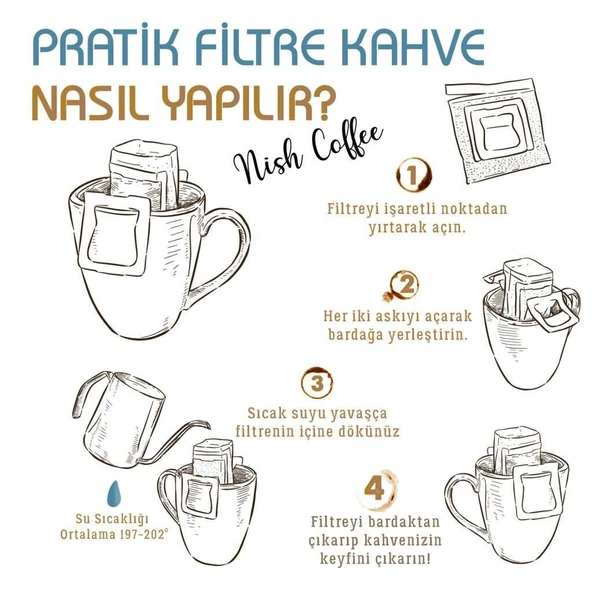 PRATİK FİLTRE KAHVE
NASIL YAPILIR?

Nish Coffee

1
Filtreyi işaretli noktadan yırtarak açın.

2
Her iki askıyı açarak bardağa yerleştirin.

3
Sıcak suyu yavaşça filtrenin içine dökünüz

Su Sıcaklığı Ortalama 197-202°

4
Filtreyi bardaktan çıkarıp kahvenizin keyfini çıkarın!