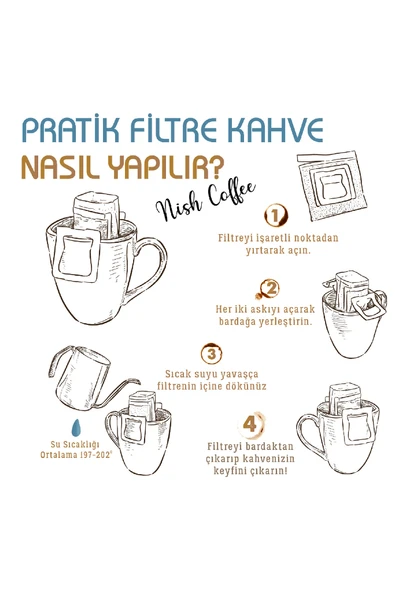 PRATİK FİLTRE KAHVE
NASIL YAPILIR?

Nish Coffee

1
Filtreyi işaretli noktadan yırtarak açın.

2
Her iki askıyı açarak bardağa yerleştirin.

3
Sıcak suyu yavaşça filtrenin içine dökünüz

Su Sıcaklığı
Ortalama 197-202°

4
Filtreyi bardaktan çıkarıp kahvenizin keyfini çıkarın!