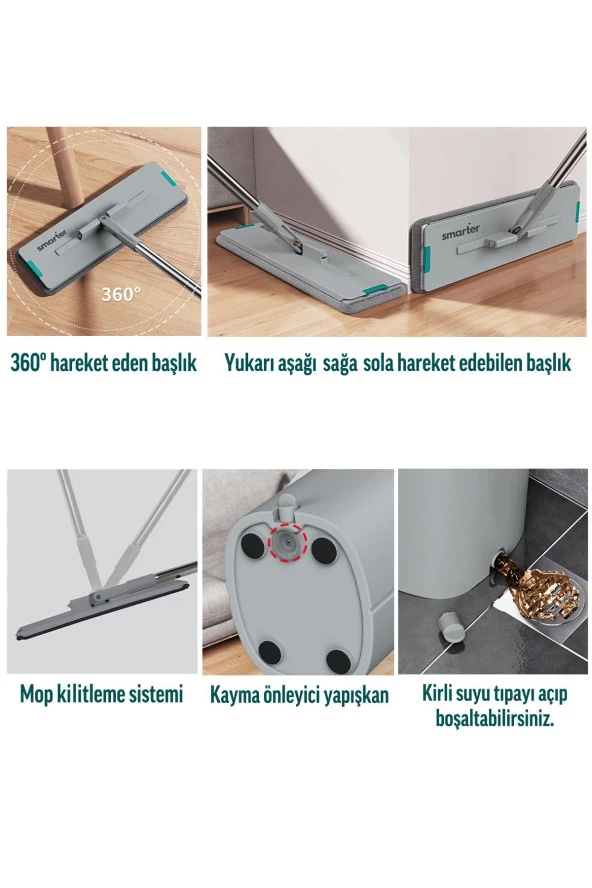 smarter

360°

smarter

360° hareket eden başlık

Yukarı aşağı sağa sola hareket edebilen başlık

Mop kilitleme sistemi

Kayma önleyici yapışkan

Kirli suyu tıpayı açıp boşaltabilirsiniz.