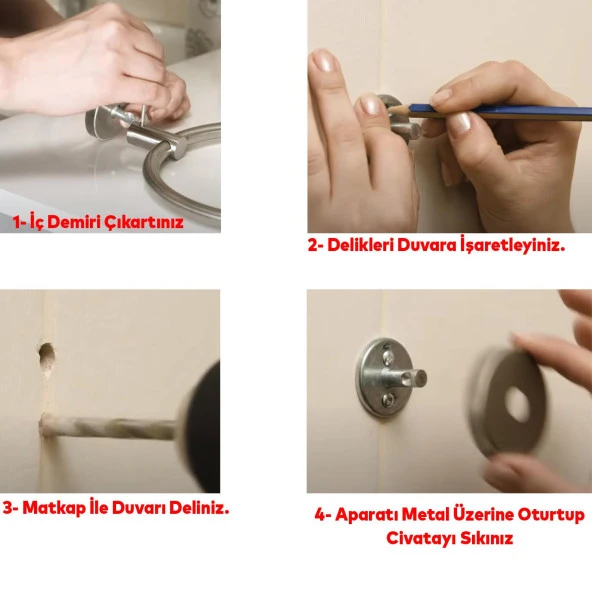 1- İç Demiri Çıkartınız

2- Delikleri Duvara İşaretleyiniz.

3- Matkap İle Duvarı Deliniz.

4- Aparatı Metal Üzerine Oturtup Civatayı Sıkınız