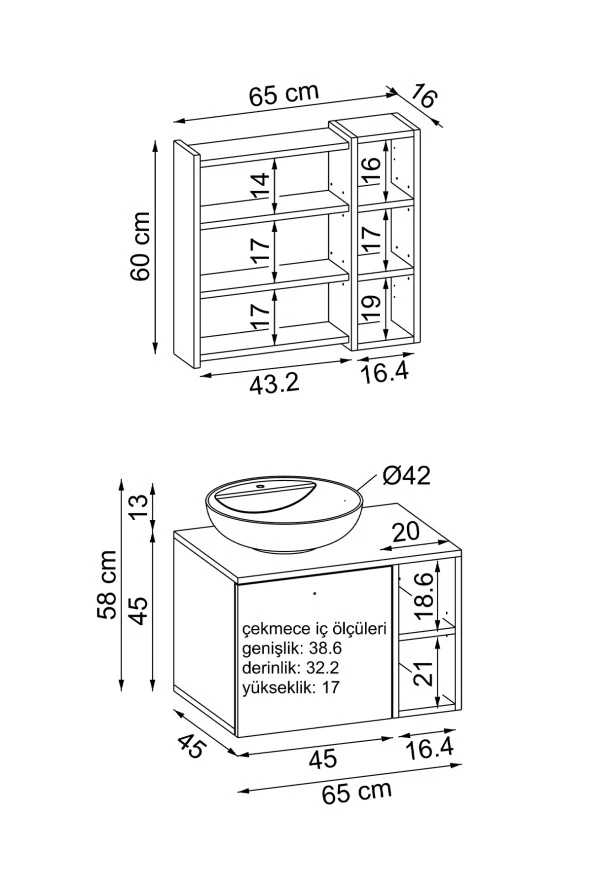 65 cm
16
60 cm
14
17
17
16
17
19
43.2
16.4

Ø42
13
58 cm
45
20
18.6
21
çekmece iç ölçüleri
genişlik: 38.6
derinlik: 32.2
yükseklik: 17
45
45
16.4
65 cm