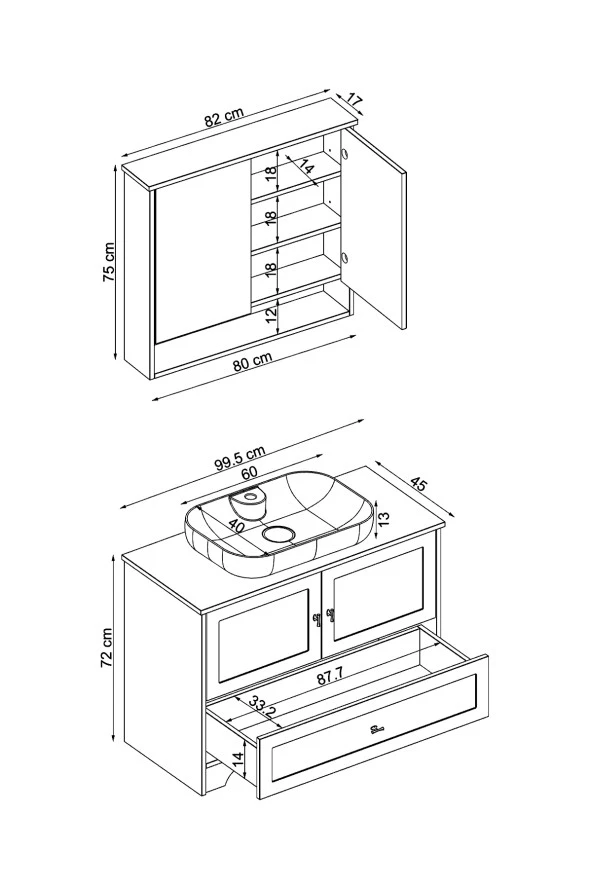 82 cm
17
14
18
18
18
12
75 cm
80 cm
99.5 cm
60
45
40
13
72 cm
87.7
33.2
14