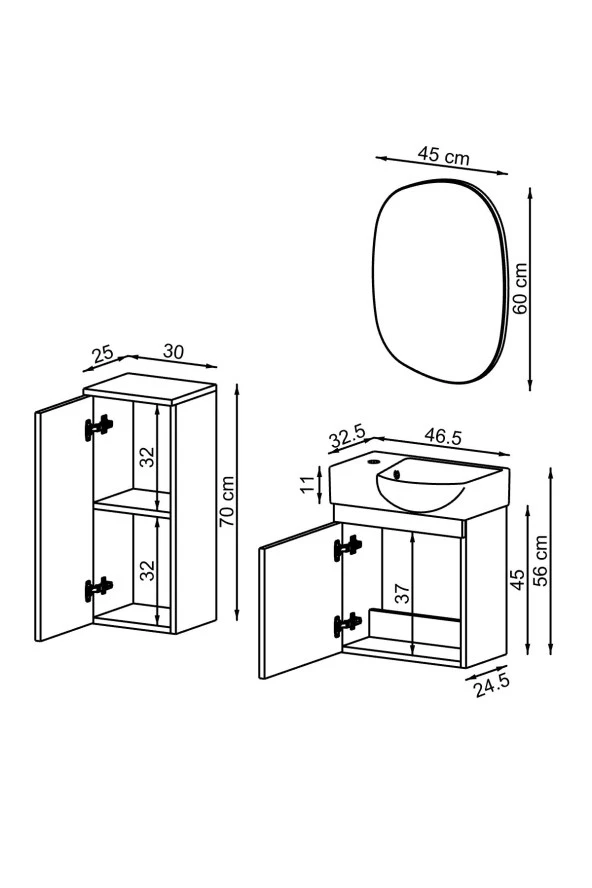 45 cm
60 cm
25
30
32
32
70 cm
32.5
46.5
11
37
45
56 cm
24.5