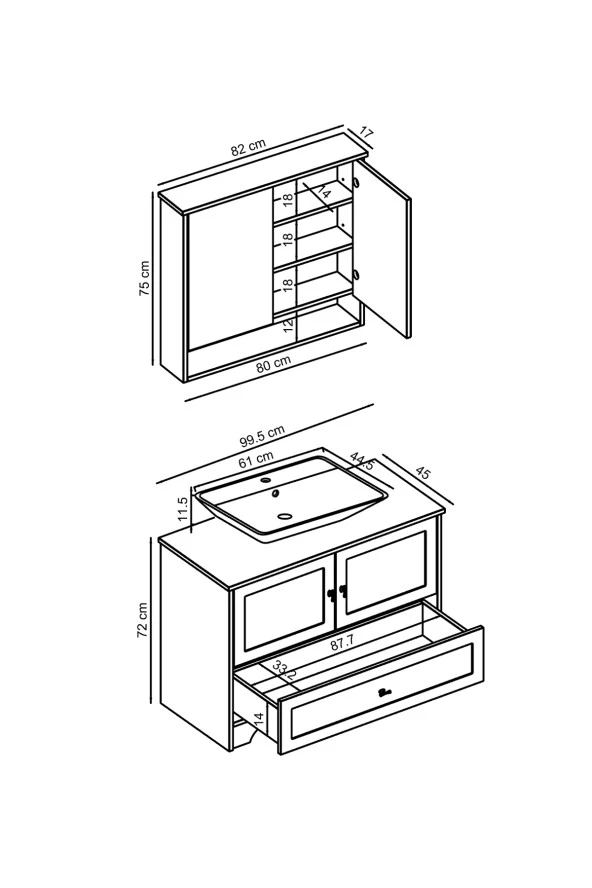 82 cm
17
14
18
18
18
12
75 cm
80 cm

99.5 cm
61 cm
44.5
45
11.5
72 cm
87.7
33.2
14