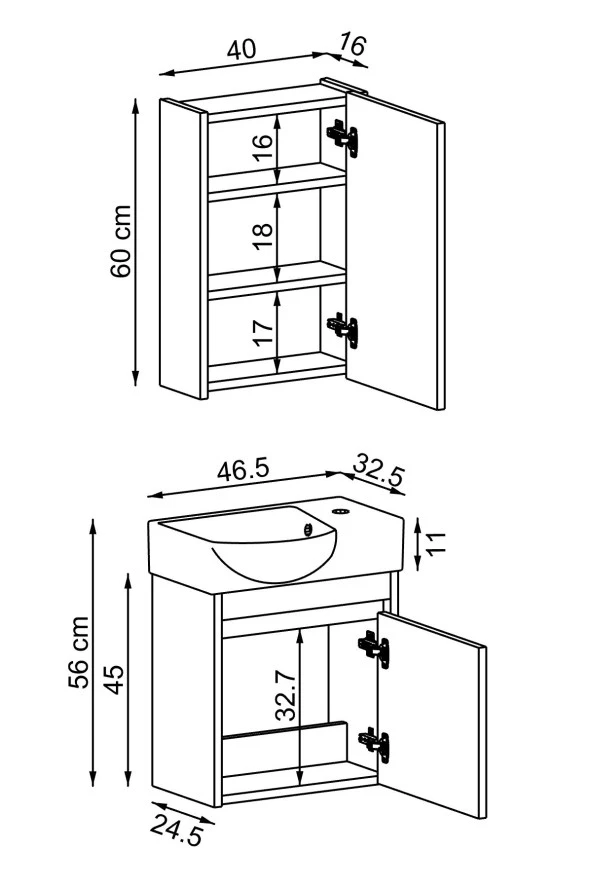 40
16
60 cm
16
18
17
46.5
32.5
11
56 cm
45
32.7
24.5