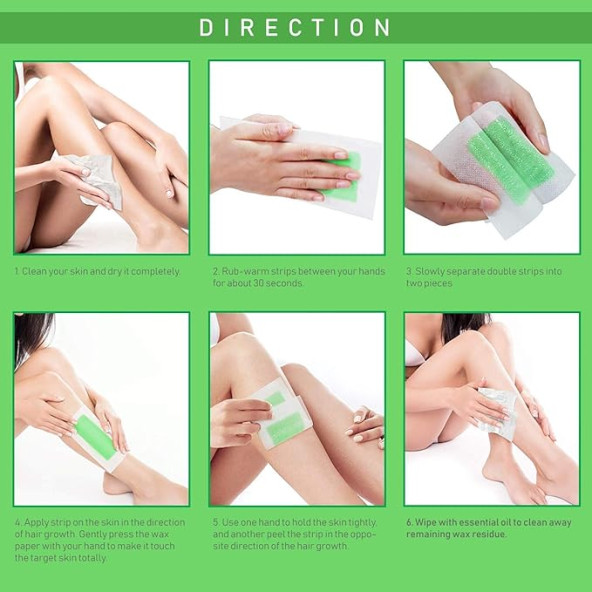 DIRECTION

1. Clean your skin and dry it completely.

2. Rub-warm strips between your hands for about 30 seconds.

3. Slowly separate double strips into two pieces

4. Apply strip on the skin in the direction of hair growth. Gently press the wax paper with your hand to make it touch the target skin totally.

5. Use one hand to hold the skin tightly, and another peel the strip in the opposite direction of the hair growth.

6. Wipe with essential oil to clean away remaining wax residue.