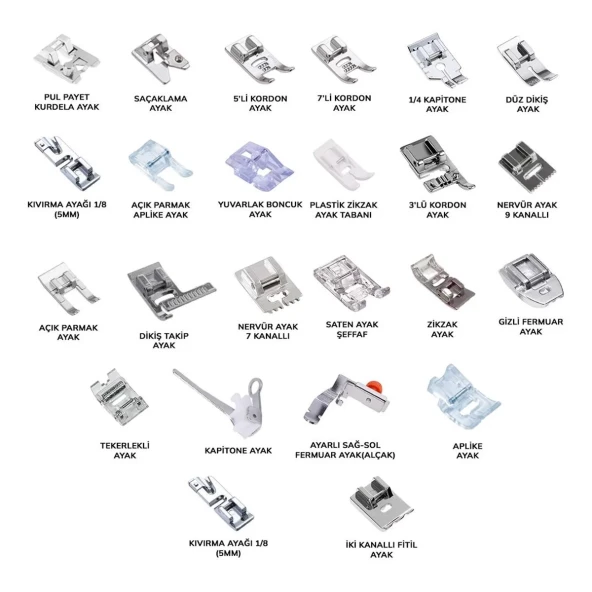 PUL PAYET KURDELA AYAK

SAÇAKLAMA AYAK

5'Lİ KORDON AYAK

7'Lİ KORDON AYAK

1/4 KAPİTONE AYAK

DÜZ DİKİŞ AYAK

KIVIRMA AYAĞI 1/8 (5MM)

AÇIK PARMAK APLİKE AYAK

YUVARLAK BONCUK AYAK

PLASTİK ZİKZAK AYAK TABANI

3'LÜ KORDON AYAK

NERVÜR AYAK 9 KANALLI

AÇIK PARMAK AYAK

DİKİŞ TAKİP AYAK

NERVÜR AYAK 7 KANALLI

SATEN AYAK ŞEFFAF

ZİKZAK AYAK

GİZLİ FERMUAR AYAK

TEKERLEKLİ AYAK

KAPİTONE AYAK

AYARLI SAĞ-SOL FERMUAR AYAK(ALÇAK)

APLİKE AYAK

KIVIRMA AYAĞI 1/8 (5MM)

İKİ KANALLI FİTİL AYAK